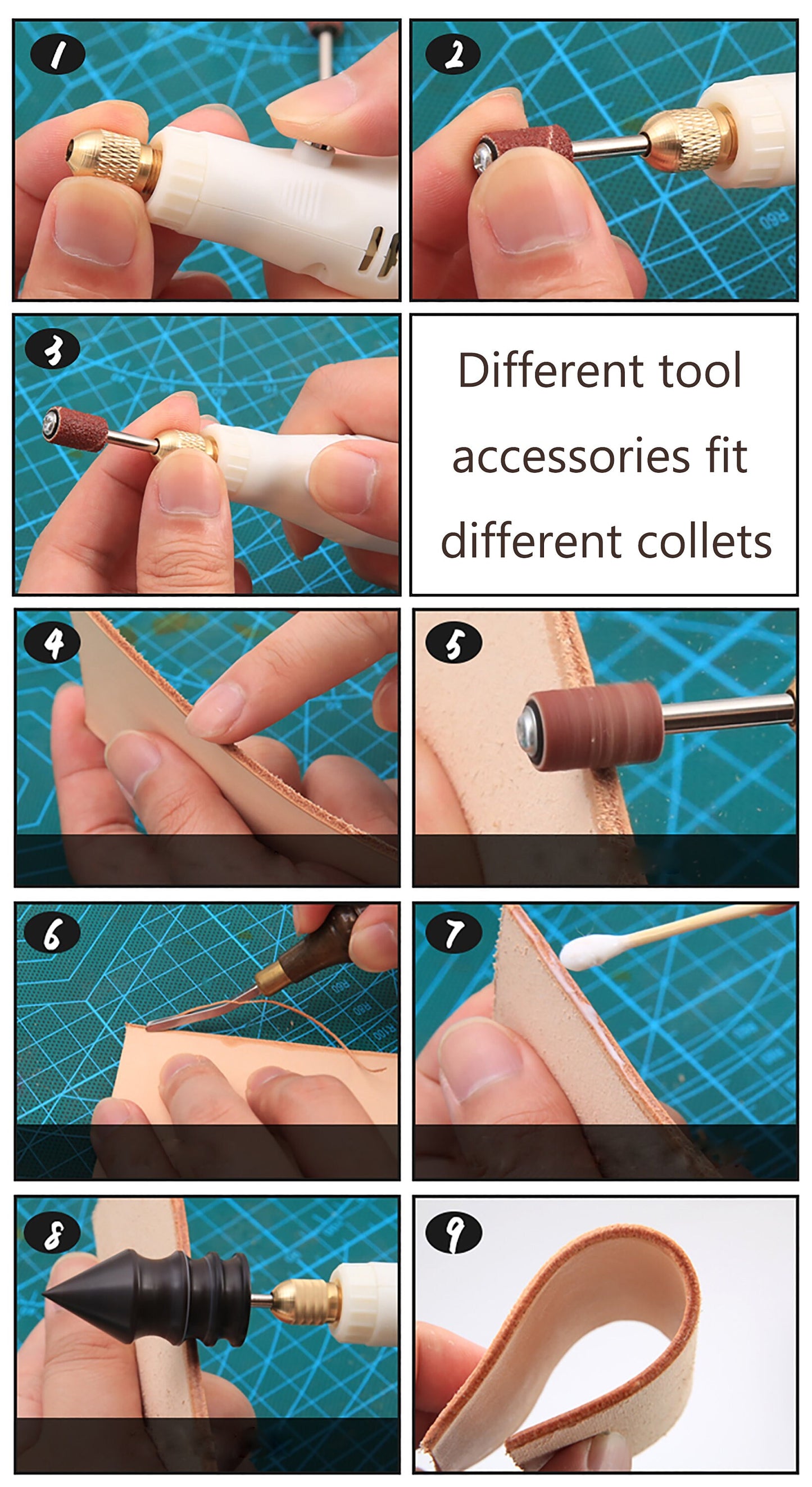 1

2

3

Different tool accessories fit different collets

4

5

6

7

8

9